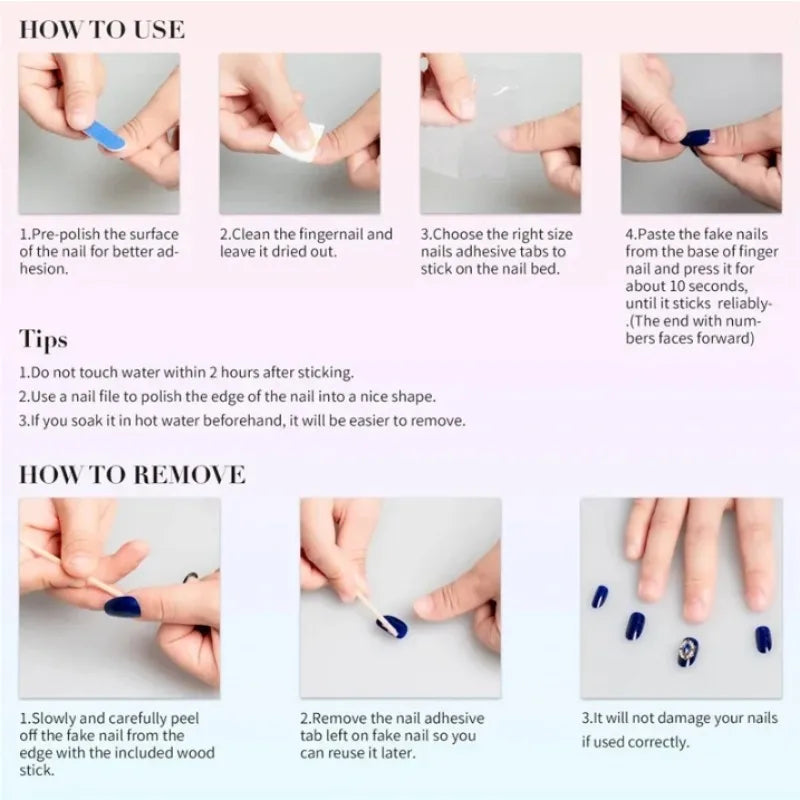 HOW TO USE

1.Pre-polish the surface of the nail for better adhesion.

2.Clean the fingernail and leave it dried out.

3.Choose the right size nails adhesive tabs to stick on the nail bed.

4.Paste the fake nails from the base of finger nail and press it for about 10 seconds, until it sticks reliably-.(The end with numbers faces forward)

Tips

1.Do not touch water within 2 hours after sticking.

2.Use a nail file to polish the edge of the nail into a nice shape.

3.If you soak it in hot water beforehand, it will be easier to remove.

HOW TO REMOVE

1.Slowly and carefully peel off the fake nail from the edge with the included wood stick.

2.Remove the nail adhesive tab left on fake nail so you can reuse it later.

3.It will not damage your nails if used correctly.