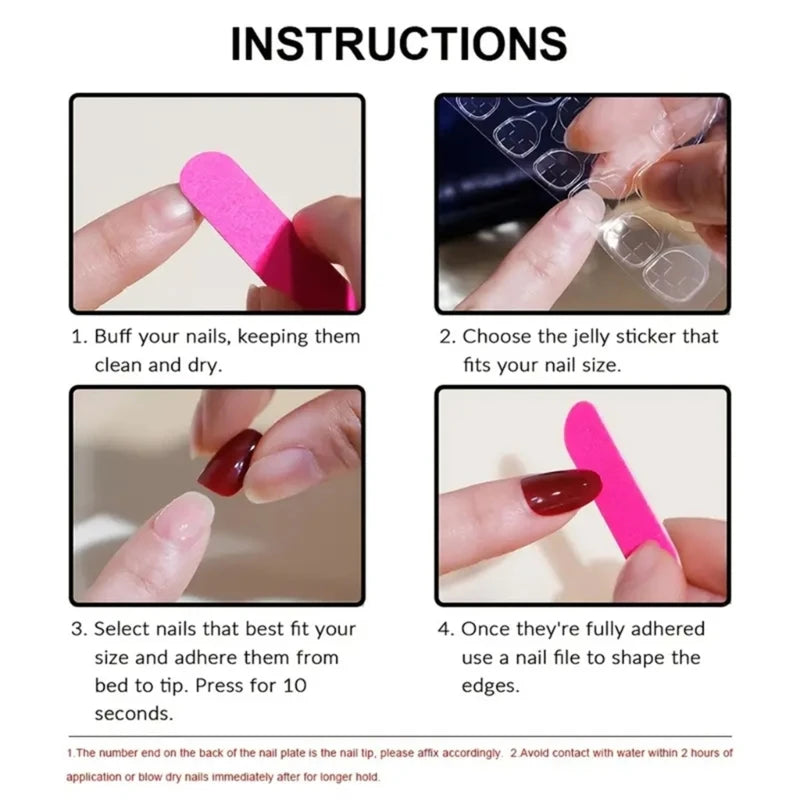 INSTRUCTIONS

1. Buff your nails, keeping them clean and dry.

2. Choose the jelly sticker that fits your nail size.

3. Select nails that best fit your size and adhere them from bed to tip. Press for 10 seconds.

4. Once they're fully adhered use a nail file to shape the edges.

1.The number end on the back of the nail plate is the nail tip, please affix accordingly. 2.Avoid contact with water within 2 hours of application or blow dry nails immediately after for longer hold.